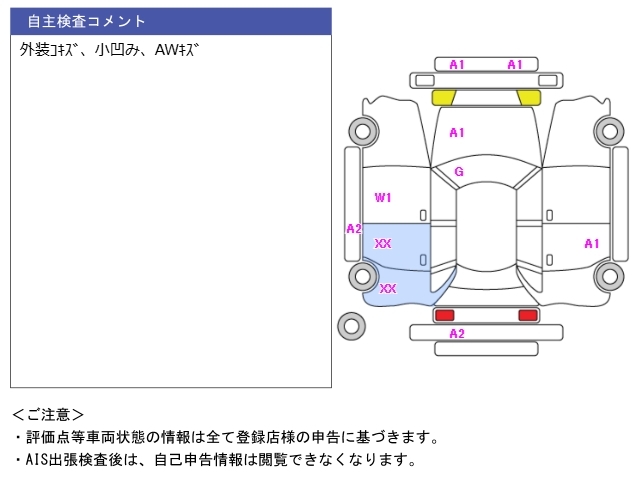 自主検査コメント

外装ｺｷｽﾞ、小凹み、AWｷｽﾞ

A1 A1
A1
G
W1
A2
XX
XX
A1
A2

＜ご注意＞
・評価点等車両状態の情報は全て登録店様の申告に基づきます。
・AIS出張検査後は、自己申告情報は閲覧できなくなります。