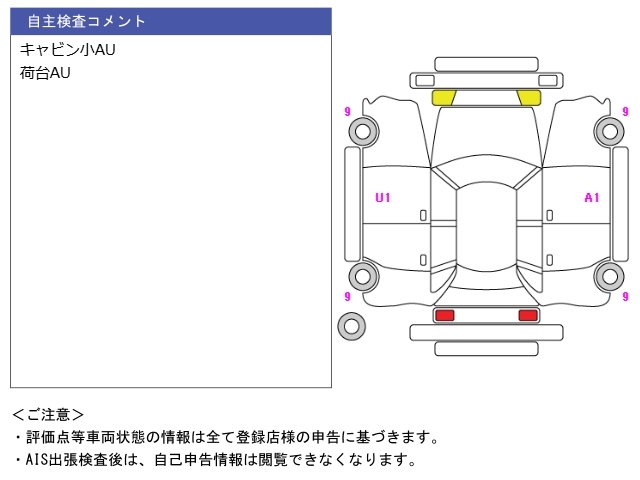 自主検査コメント

キャビン小AU
荷台AU

9
9
U1
A1
9
9

＜ご注意＞
・評価点等車両状態の情報は全て登録店様の申告に基づきます。
・AIS出張検査後は、自己申告情報は閲覧できなくなります。