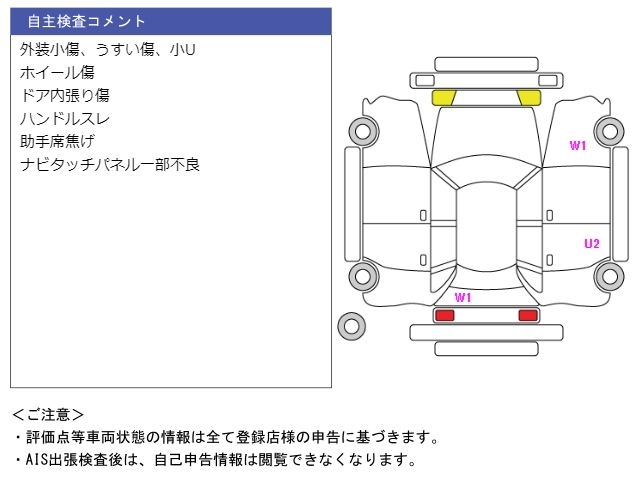 自主検査コメント

外装小傷、うすい傷、小U
ホイール傷
ドア内張り傷
ハンドルスレ
助手席焦げ
ナビタッチパネル一部不良

W1
U2
W1

＜ご注意＞
・評価点等車両状態の情報は全て登録店様の申告に基づきます。
・AIS出張検査後は、自己申告情報は閲覧できなくなります。