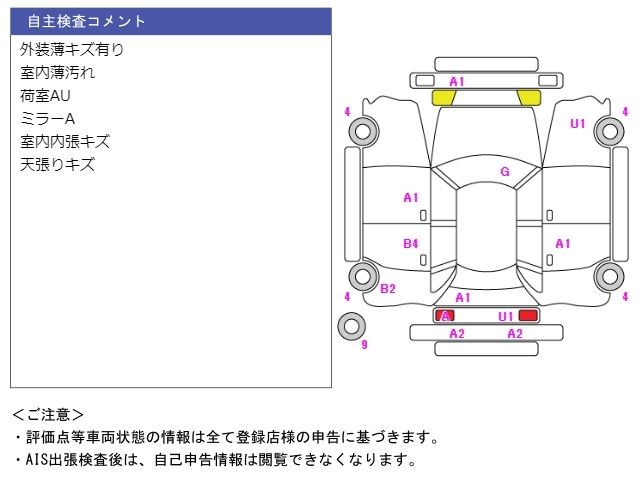 自主検査コメント

外装薄キズ有り
室内薄汚れ
荷室AU
ミラーA
室内内張キズ
天張りキズ

A1
4
U1
4
G
A1
B4
A1
4
B2
A1
4
A
U1
A2
A2
9

<ご注意>
・評価点等車両状態の情報は全て登録店様の申告に基づきます。
・AIS出張検査後は、自己申告情報は閲覧できなくなります。