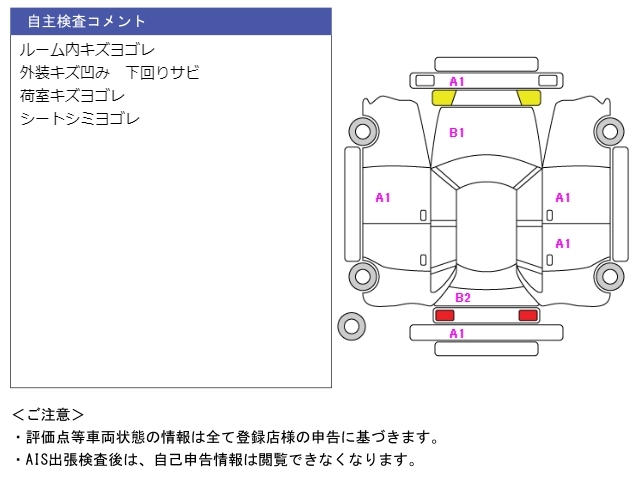 自主検査コメント

ルーム内キズヨゴレ
外装キズ凹み　下回りサビ
荷室キズヨゴレ
シートシミヨゴレ

A1
B1
A1
A1
A1
B2
A1

＜ご注意＞
・評価点等車両状態の情報は全て登録店様の申告に基づきます。
・AIS出張検査後は、自己申告情報は閲覧できなくなります。