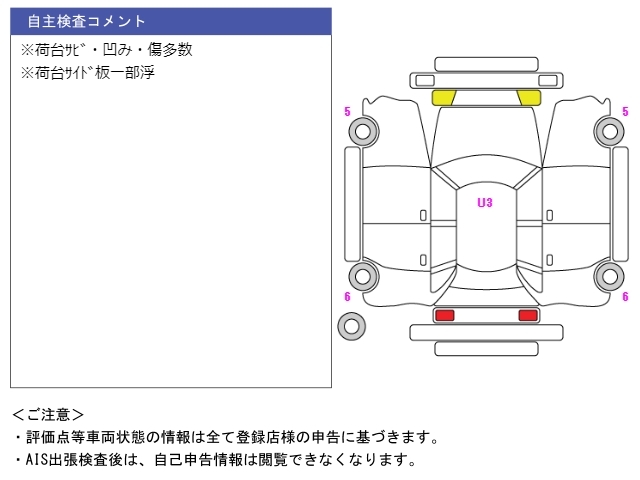 自主検査コメント

※荷台ｻﾋﾞ・凹み・傷多数
※荷台ｻｲﾄﾞ板一部浮

5
5
U3
6
6

＜ご注意＞
・評価点等車両状態の情報は全て登録店様の申告に基づきます。
・AIS出張検査後は、自己申告情報は閲覧できなくなります。