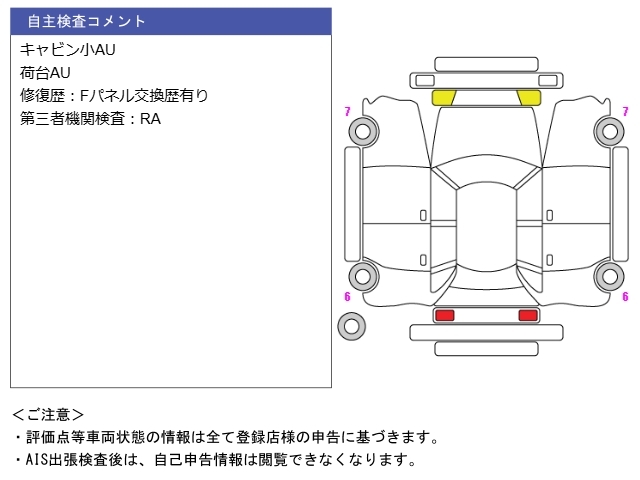 自主検査コメント

キャビン小AU
荷台AU
修復歴：Fパネル交換歴有り
第三者機関検査：RA

7
7
6
6

＜ご注意＞
・評価点等車両状態の情報は全て登録店様の申告に基づきます。
・AIS出張検査後は、自己申告情報は閲覧できなくなります。