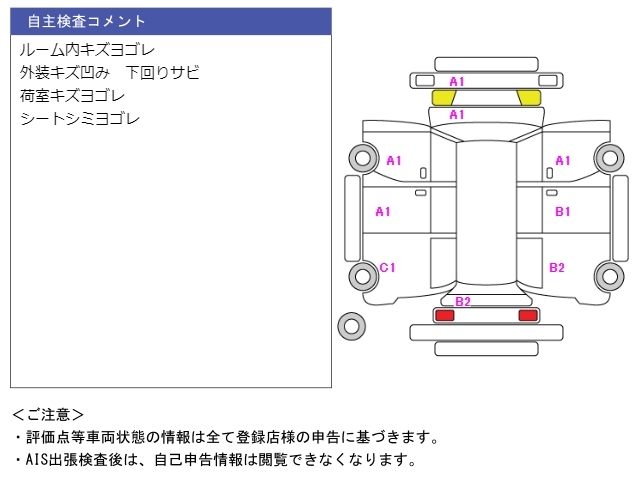 自主検査コメント

ルーム内キズヨゴレ
外装キズ凹み　下回りサビ
荷室キズヨゴレ
シートシミヨゴレ

A1
A1
A1
A1
A1
B1
C1
B2
B2

＜ご注意＞
・評価点等車両状態の情報は全て登録店様の申告に基づきます。
・AIS出張検査後は、自己申告情報は閲覧できなくなります。