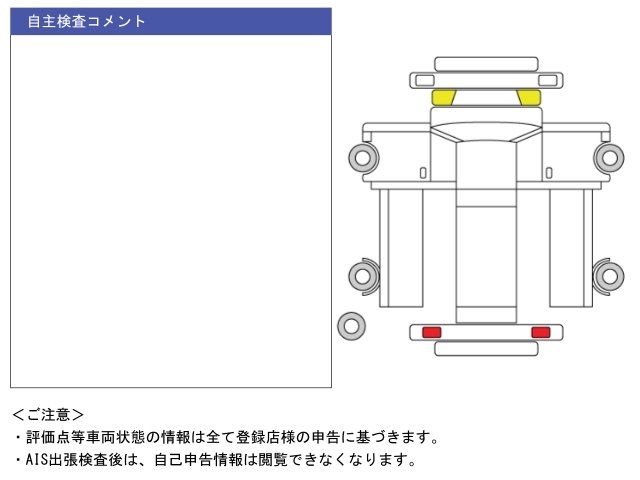 自主検査コメント

＜ご注意＞
・評価点等車両状態の情報は全て登録店様の申告に基づきます。
・AIS出張検査後は、自己申告情報は閲覧できなくなります。