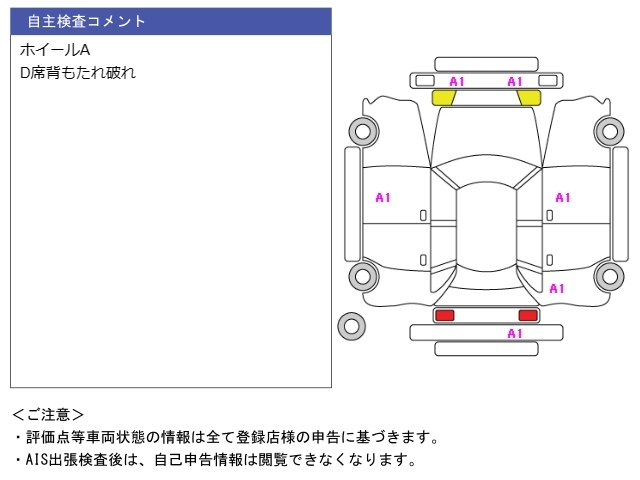 自主検査コメント

ホイールA
D席背もたれ破れ

A1 A1
A1
A1
A1
A1

＜ご注意＞
・評価点等車両状態の情報は全て登録店様の申告に基づきます。
・AIS出張検査後は、自己申告情報は閲覧できなくなります。