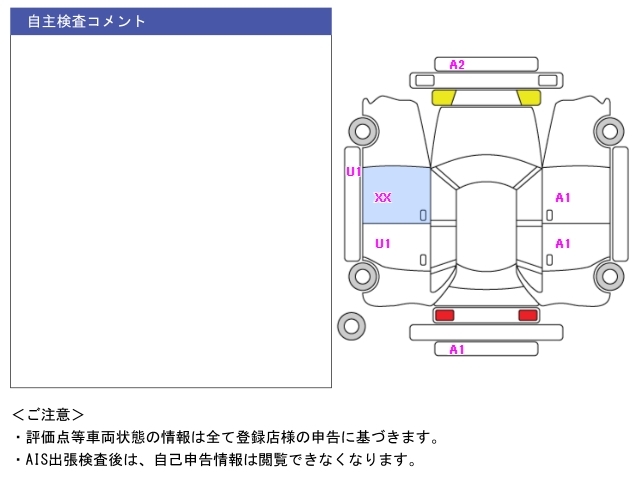 自主検査コメント

A2

U1

XX

A1

U1

A1

A1

＜ご注意＞

・評価点等車両状態の情報は全て登録店様の申告に基づきます。

・AIS出張検査後は、自己申告情報は閲覧できなくなります。