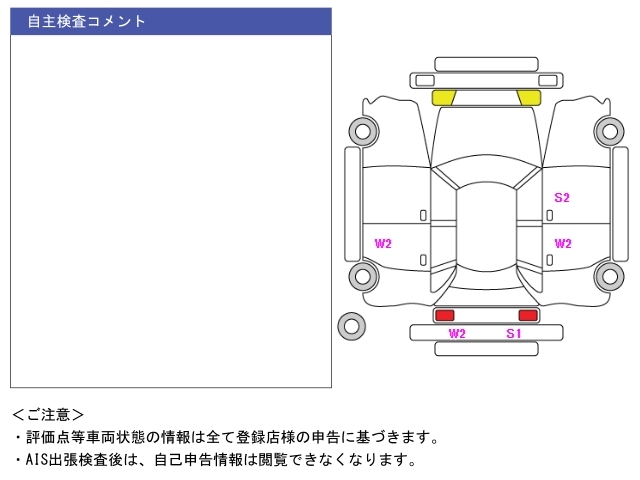 自主検査コメント

S2

W2

W2

W2

S1

＜ご注意＞

・評価点等車両状態の情報は全て登録店様の申告に基づきます。

・AIS出張検査後は、自己申告情報は閲覧できなくなります。