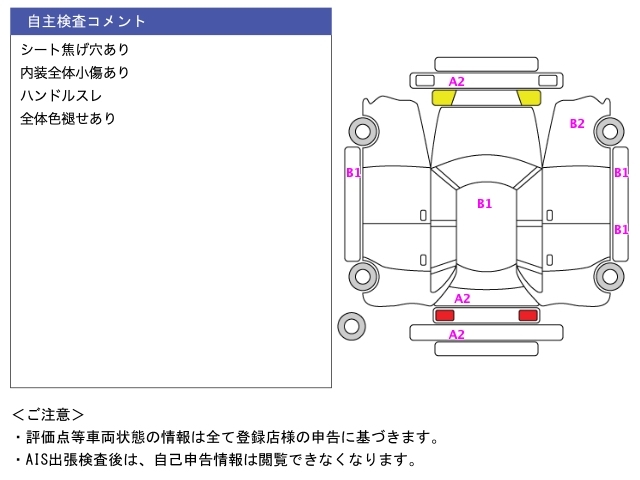 自主検査コメント

シート焦げ穴あり
内装全体小傷あり
ハンドルスレ
全体色褪せあり

A2
B2
B1
B1
B1
B1
A2
A2

＜ご注意＞
・評価点等車両状態の情報は全て登録店様の申告に基づきます。
・AIS出張検査後は、自己申告情報は閲覧できなくなります。