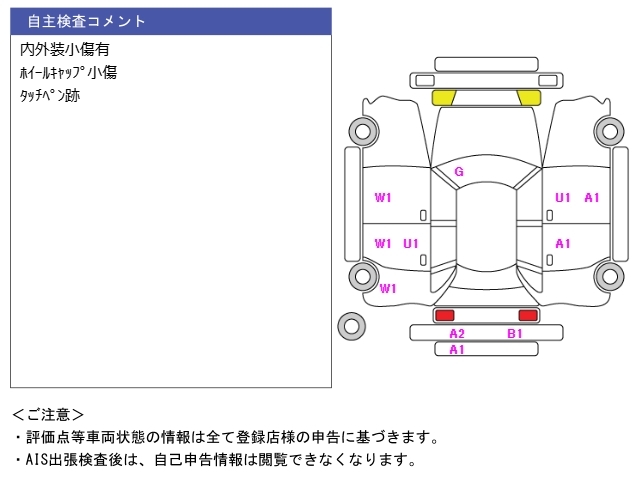 自主検査コメント

内外装小傷有
ﾎｲｰﾙｷｬｯﾌﾟ小傷
ﾀｯﾁﾍﾟﾝ跡

G
W1
U1 A1
W1 U1
A1
W1
A2 B1
A1

＜ご注意＞
・評価点等車両状態の情報は全て登録店様の申告に基づきます。
・AIS出張検査後は、自己申告情報は閲覧できなくなります。