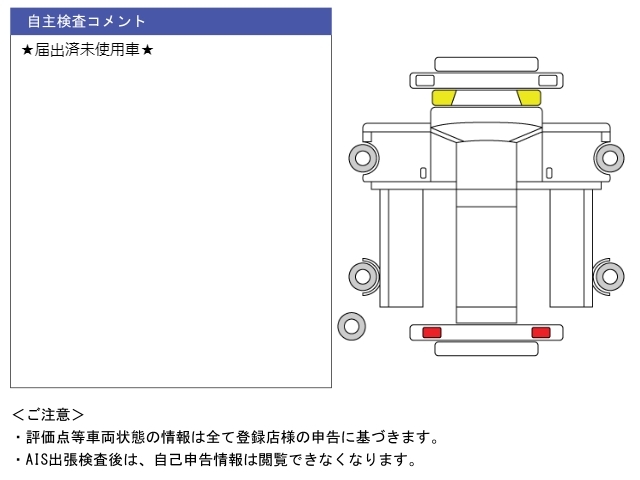 自主検査コメント

★届出済未使用車★

＜ご注意＞

・評価点等車両状態の情報は全て登録店様の申告に基づきます。

・AIS出張検査後は、自己申告情報は閲覧できなくなります。