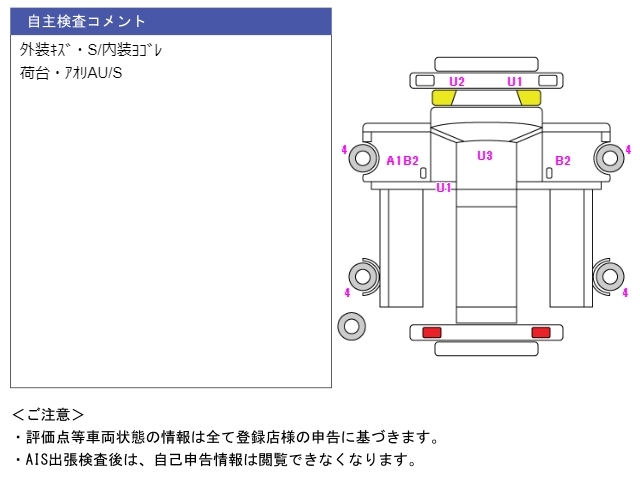 自主検査コメント

外装ｷｽﾞ・S/内装ﾖｺﾞﾚ
荷台・ｱｵﾘAU/S

U2 U1

4 A1B2 U3 B2 4

U1

4 4

＜ご注意＞
・評価点等車両状態の情報は全て登録店様の申告に基づきます。
・AIS出張検査後は、自己申告情報は閲覧できなくなります。