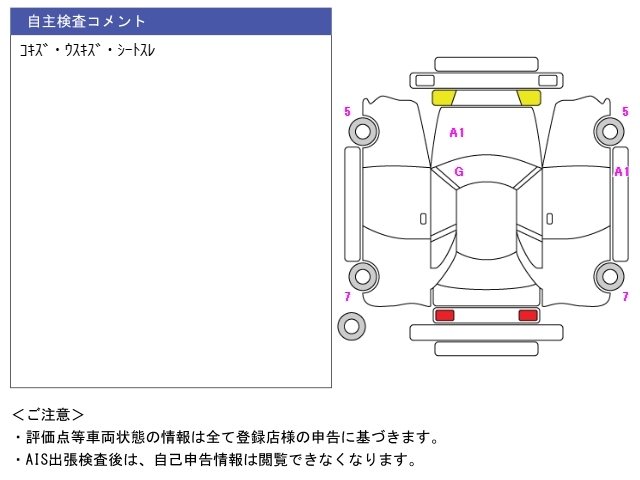 自主検査コメント

ｺｷｽﾞ・ｳｽｷｽﾞ・ｼｰﾄｽﾚ

5
5
A1
G
A1
7
7

＜ご注意＞
・評価点等車両状態の情報は全て登録店様の申告に基づきます。
・AIS出張検査後は、自己申告情報は閲覧できなくなります。