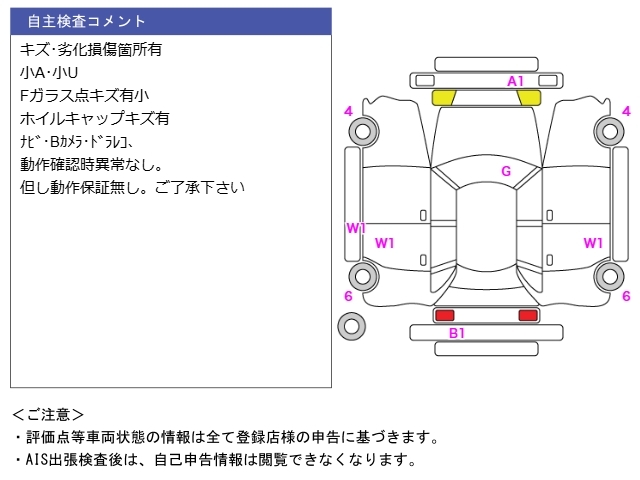 自主検査コメント

キズ･劣化損傷箇所有
小A･小U
Fガラス点キズ有小
ホイルキャップキズ有
ﾅﾋﾞ･Bｶﾒﾗ･ﾄﾞﾗﾚｺ、
動作確認時異常なし。
但し動作保証無し。ご了承下さい

A1
4
4
G
W1
W1
W1
6
6
B1

＜ご注意＞
・評価点等車両状態の情報は全て登録店様の申告に基づきます。
・AIS出張検査後は、自己申告情報は閲覧できなくなります。