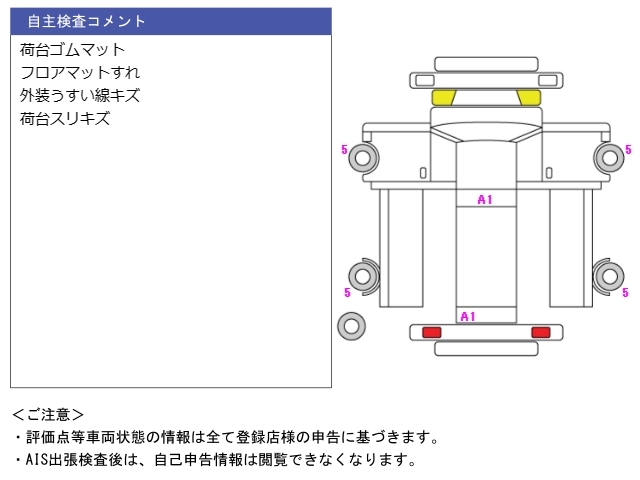 自主検査コメント

荷台ゴムマット
フロアマットすれ
外装うすい線キズ
荷台スリキズ

5
5
A1
5
5
A1

＜ご注意＞
・評価点等車両状態の情報は全て登録店様の申告に基づきます。
・AIS出張検査後は、自己申告情報は閲覧できなくなります。