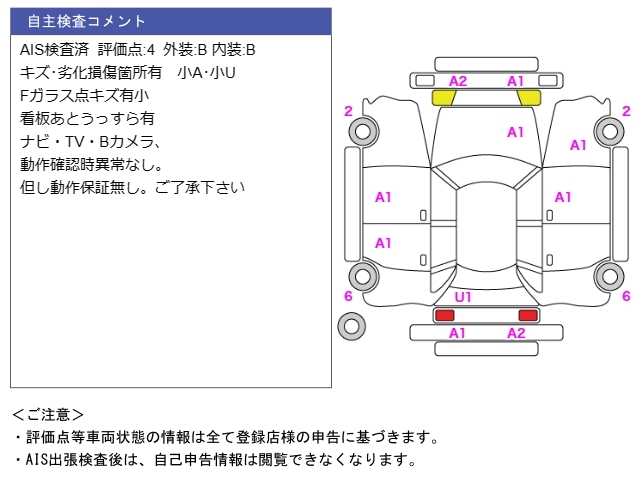 自主検査コメント

AIS検査済 評価点:4 外装:B 内装:B
キズ･劣化損傷箇所有 小A･小U
Fガラス点キズ有小
看板あとうっすら有
ナビ・TV・Bカメラ、
動作確認時異常なし。
但し動作保証無し。ご了承下さい

A2 A1
2 2
A1
A1
A1 A1
A1
6 U1 6
A1 A2

＜ご注意＞
・評価点等車両状態の情報は全て登録店様の申告に基づきます。
・AIS出張検査後は、自己申告情報は閲覧できなくなります。