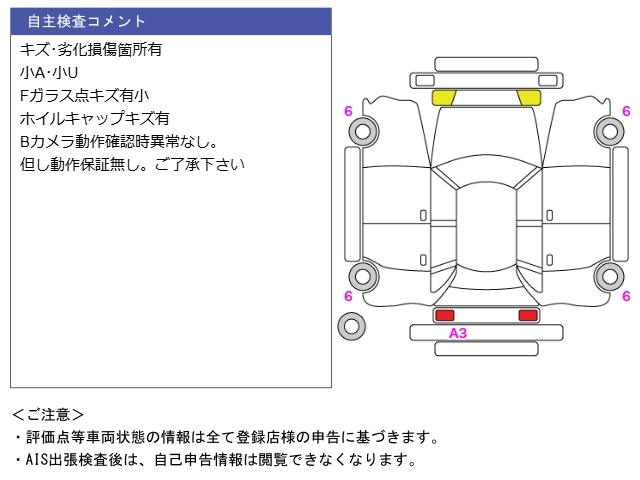 自主検査コメント

キズ･劣化損傷箇所有
小A･小U
Fガラス点キズ有小
ホイルキャップキズ有
Bカメラ動作確認時異常なし。
但し動作保証無し。ご了承下さい

6
6
6
6
A3

＜ご注意＞
・評価点等車両状態の情報は全て登録店様の申告に基づきます。
・AIS出張検査後は、自己申告情報は閲覧できなくなります。