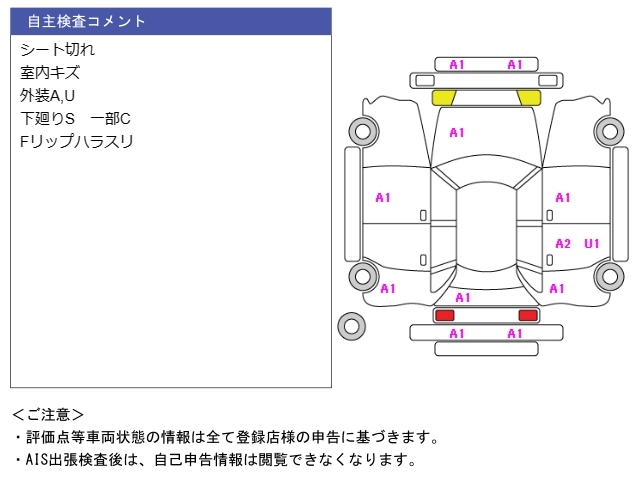 自主検査コメント

シート切れ
室内キズ
外装A,U
下廻りS　一部C
Fリップハラスリ

A1 A1
A1
A1 A1
A2 U1
A1 A1
A1
A1 A1

＜ご注意＞
・評価点等車両状態の情報は全て登録店様の申告に基づきます。
・AIS出張検査後は、自己申告情報は閲覧できなくなります。