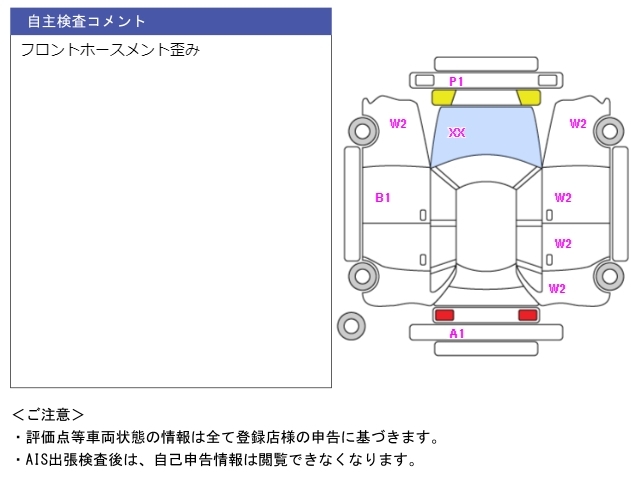 自主検査コメント

フロントホースメント歪み

P1

W2

XX

W2

B1

W2

W2

W2

A1

＜ご注意＞

・評価点等車両状態の情報は全て登録店様の申告に基づきます。

・AIS出張検査後は、自己申告情報は閲覧できなくなります。