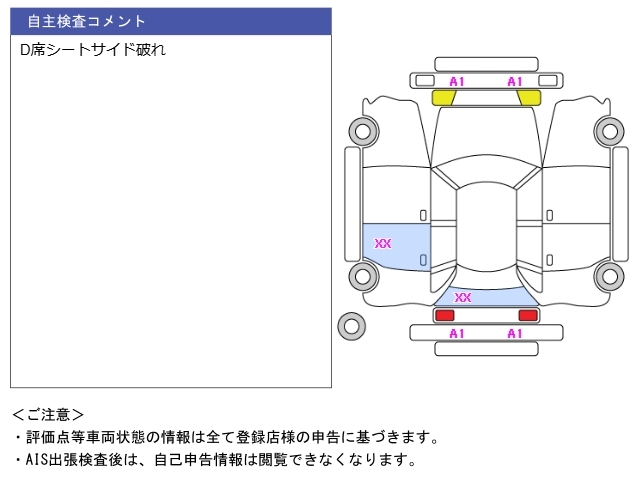 自主検査コメント

D席シートサイド破れ

A1 A1

XX

XX

A1 A1

<ご注意>
・評価点等車両状態の情報は全て登録店様の申告に基づきます。
・AIS出張検査後は、自己申告情報は閲覧できなくなります。