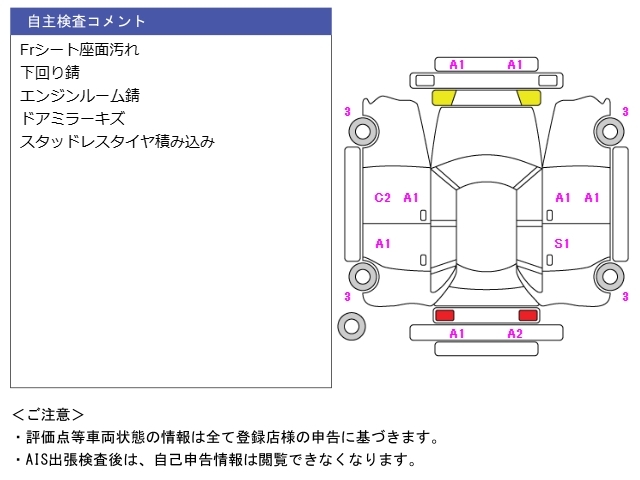 自主検査コメント

Frシート座面汚れ
下回り錆
エンジンルーム錆
ドアミラーキズ
スタッドレスタイヤ積み込み

A1 A1
3 3
C2 A1
A1 A1
A1
S1
3 3
A1 A2

<ご注意>
・評価点等車両状態の情報は全て登録店様の申告に基づきます。
・AIS出張検査後は、自己申告情報は閲覧できなくなります。