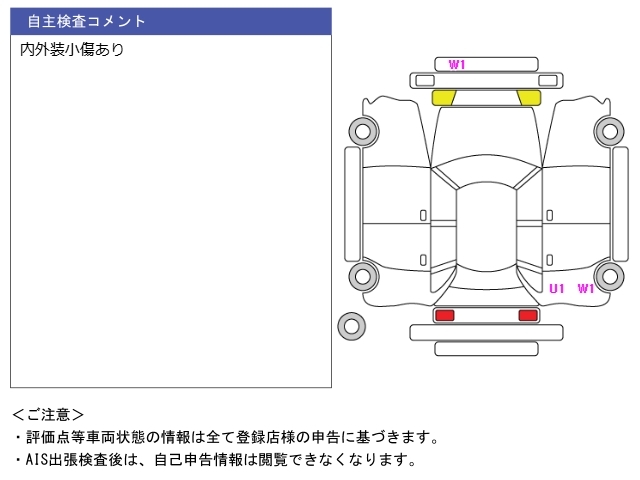 自主検査コメント

内外装小傷あり

W1

U1 W1

＜ご注意＞

・評価点等車両状態の情報は全て登録店様の申告に基づきます。

・AIS出張検査後は、自己申告情報は閲覧できなくなります。