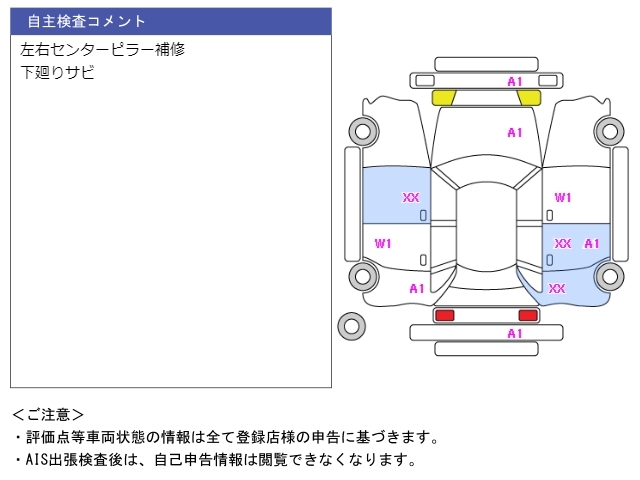 自主検査コメント

左右センターピラー補修
下廻りサビ

A1
A1
XX
W1
W1
XX A1
A1
XX
A1

<ご注意>
・評価点等車両状態の情報は全て登録店様の申告に基づきます。
・AIS出張検査後は、自己申告情報は閲覧できなくなります。