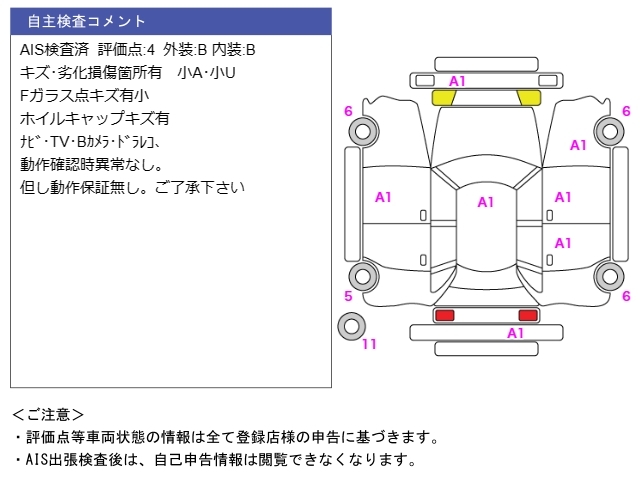 自主検査コメント

AIS検査済 評価点:4 外装:B 内装:B
キズ･劣化損傷箇所有　小A･小U
Fガラス点キズ有小
ホイルキャップキズ有
ﾅﾋﾞ･TV･Bｶﾒﾗ･ﾄﾞﾗﾚｺ、
動作確認時異常なし。
但し動作保証無し。ご了承下さい

A1
6
6
A1
A1
A1
A1
A1
5
6
A1
11

＜ご注意＞
・評価点等車両状態の情報は全て登録店様の申告に基づきます。
・AIS出張検査後は、自己申告情報は閲覧できなくなります。