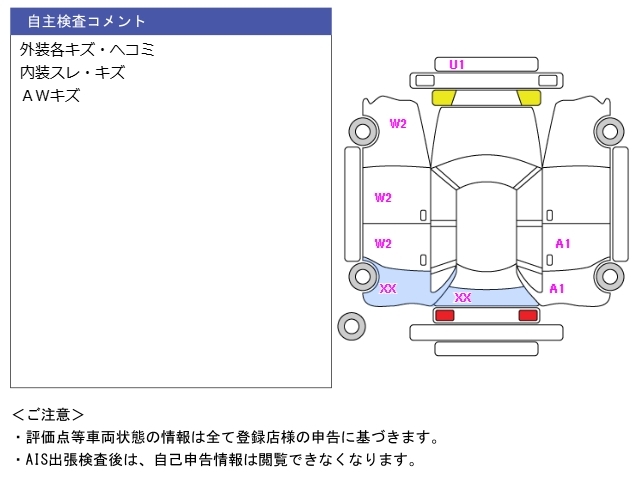 自主検査コメント

外装各キズ・ヘコミ
内装スレ・キズ
ＡＷキズ

U1
W2
W2
W2
XX
XX
A1
A1

＜ご注意＞
・評価点等車両状態の情報は全て登録店様の申告に基づきます。
・AIS出張検査後は、自己申告情報は閲覧できなくなります。