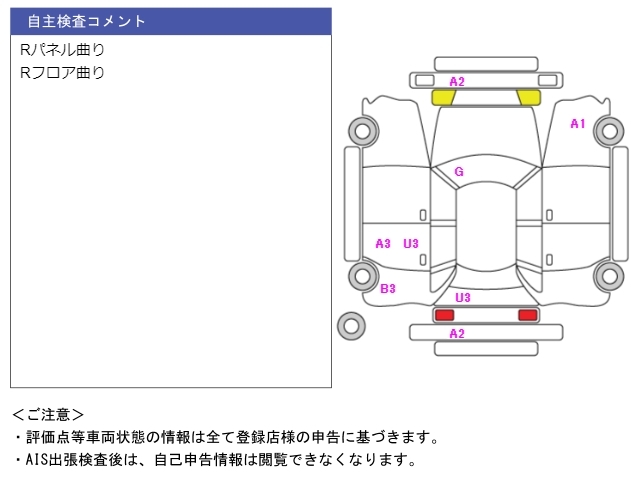 自主検査コメント

Rパネル曲り
Rフロア曲り

A2
A1
G
A3
U3
B3
U3
A2

＜ご注意＞
・評価点等車両状態の情報は全て登録店様の申告に基づきます。
・AIS出張検査後は、自己申告情報は閲覧できなくなります。