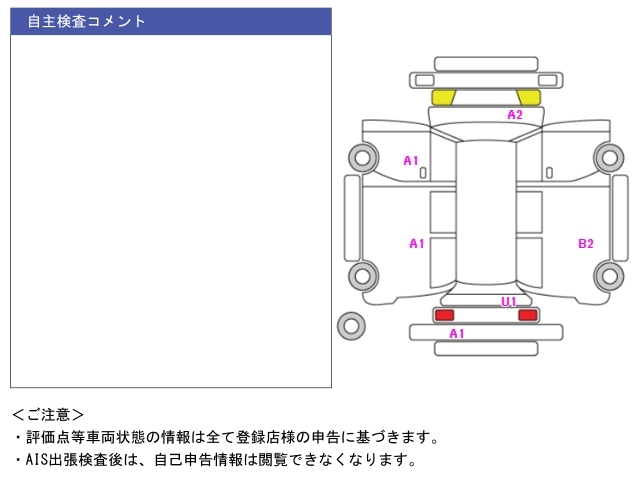 自主検査コメント

A2
A1
A1
B2
U1
A1

＜ご注意＞
・評価点等車両状態の情報は全て登録店様の申告に基づきます。
・AIS出張検査後は、自己申告情報は閲覧できなくなります。