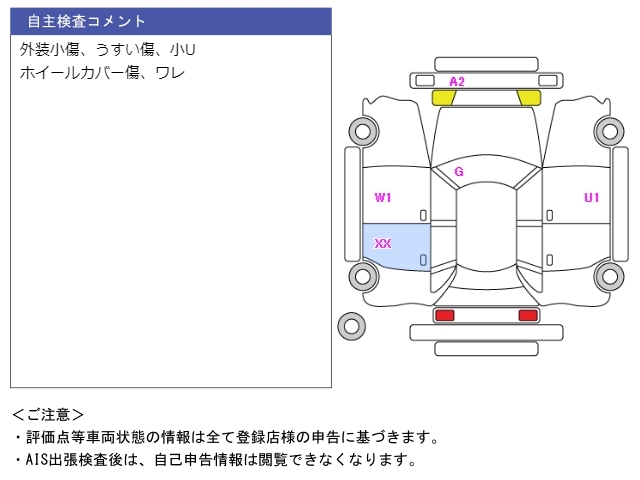 自主検査コメント

外装小傷、うすい傷、小U
ホイールカバー傷、ワレ

A2
G
W1
U1
XX

＜ご注意＞
・評価点等車両状態の情報は全て登録店様の申告に基づきます。
・AIS出張検査後は、自己申告情報は閲覧できなくなります。