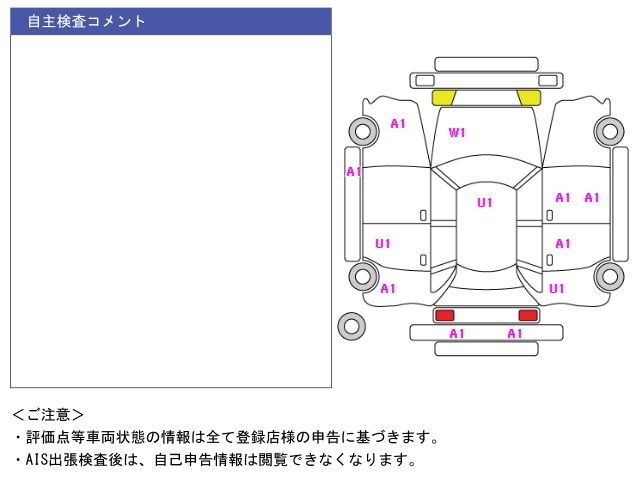 自主検査コメント

A1
W1
A1
U1
A1 A1
U1
A1
A1
U1
A1 A1

＜ご注意＞
・評価点等車両状態の情報は全て登録店様の申告に基づきます。
・AIS出張検査後は、自己申告情報は閲覧できなくなります。