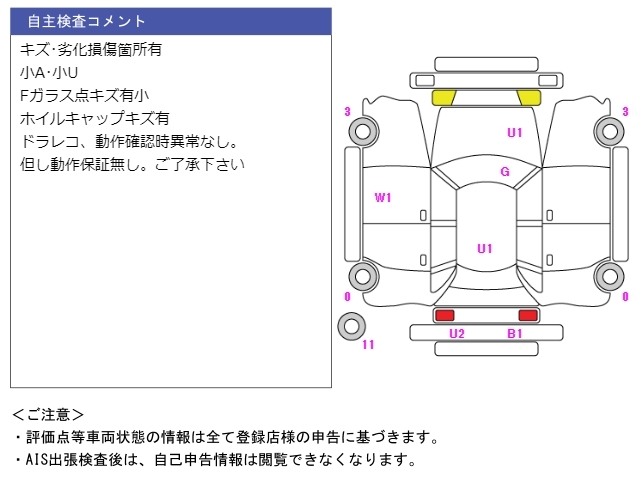 自主検査コメント

キズ･劣化損傷箇所有
小A･小U
Fガラス点キズ有小
ホイルキャップキズ有
ドラレコ、動作確認時異常なし。
但し動作保証無し。ご了承下さい

3
3
U1
G
W1
U1
0
0
U2
B1
11

＜ご注意＞
・評価点等車両状態の情報は全て登録店様の申告に基づきます。
・AIS出張検査後は、自己申告情報は閲覧できなくなります。