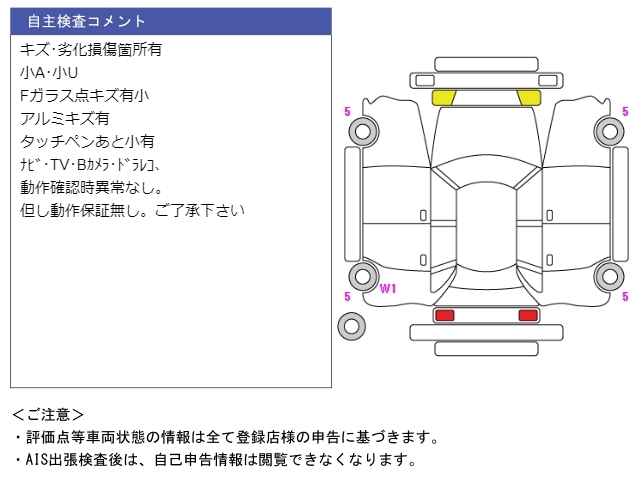 自主検査コメント

キズ･劣化損傷箇所有
小A･小U
Fガラス点キズ有小
アルミキズ有
タッチペンあと小有
ﾅﾋﾞ･TV･Bｶﾒﾗ･ﾄﾞﾗﾚｺ、
動作確認時異常なし。
但し動作保証無し。ご了承下さい

5
5
5
W1
5

＜ご注意＞
・評価点等車両状態の情報は全て登録店様の申告に基づきます。
・AIS出張検査後は、自己申告情報は閲覧できなくなります。