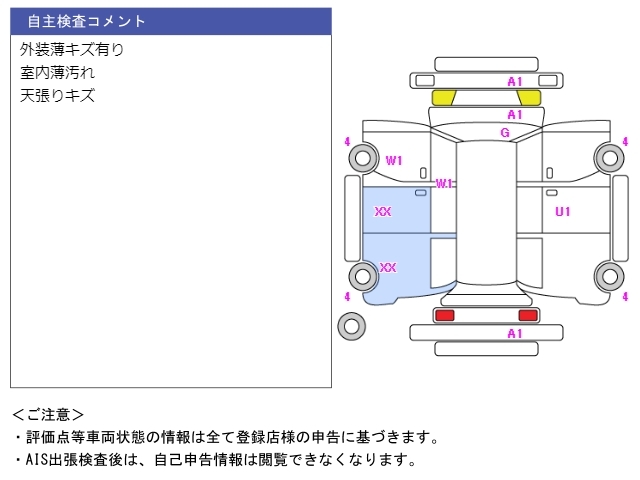 自主検査コメント

外装薄キズ有り
室内薄汚れ
天張りキズ

A1
A1
G
4
4
W1
W1
XX
U1
XX
4
4
A1

＜ご注意＞
・評価点等車両状態の情報は全て登録店様の申告に基づきます。
・AIS出張検査後は、自己申告情報は閲覧できなくなります。