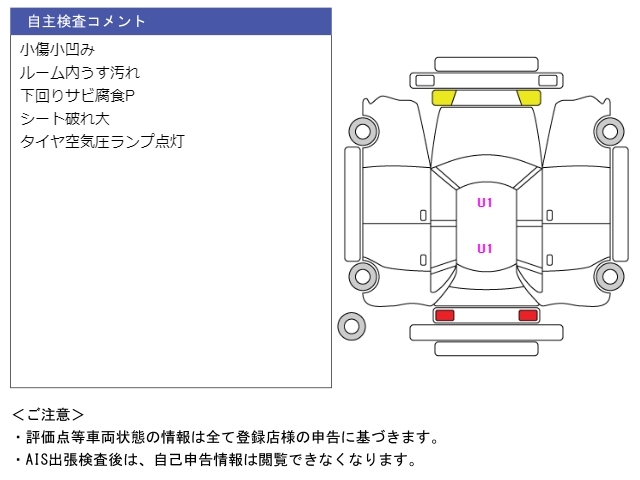 自主検査コメント

小傷小凹み
ルーム内うす汚れ
下回りサビ腐食P
シート破れ大
タイヤ空気圧ランプ点灯

U1
U1

＜ご注意＞
・評価点等車両状態の情報は全て登録店様の申告に基づきます。
・AIS出張検査後は、自己申告情報は閲覧できなくなります。