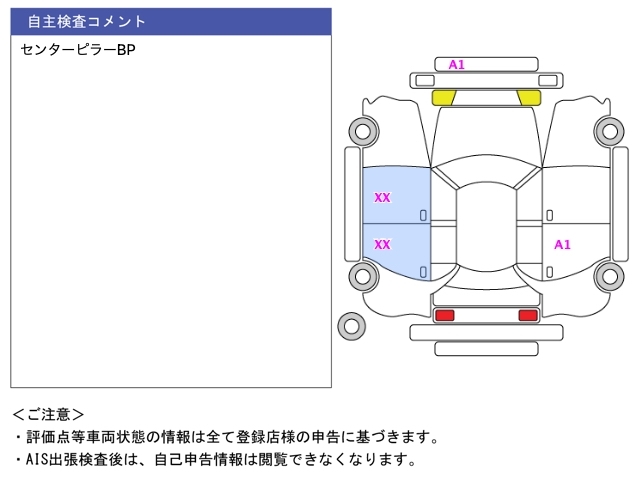 自主検査コメント

センターピラーBP

A1

XX

XX

A1

＜ご注意＞

・評価点等車両状態の情報は全て登録店様の申告に基づきます。

・AIS出張検査後は、自己申告情報は閲覧できなくなります。