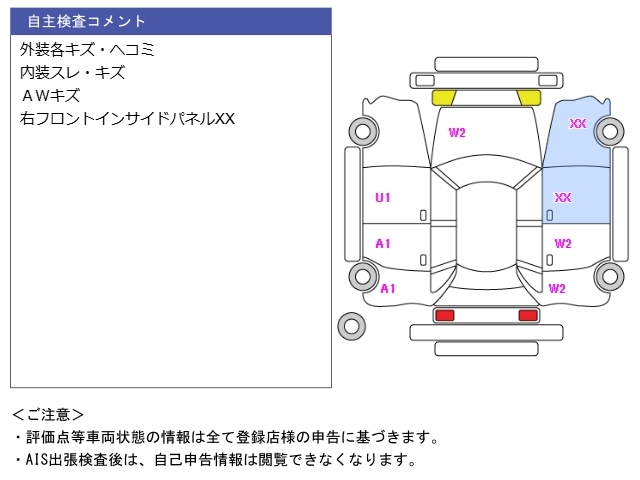 自主検査コメント

外装各キズ・ヘコミ
内装スレ・キズ
ＡＷキズ
右フロントインサイドパネルXX

W2
XX
U1
XX
A1
W2
A1
W2

＜ご注意＞
・評価点等車両状態の情報は全て登録店様の申告に基づきます。
・AIS出張検査後は、自己申告情報は閲覧できなくなります。