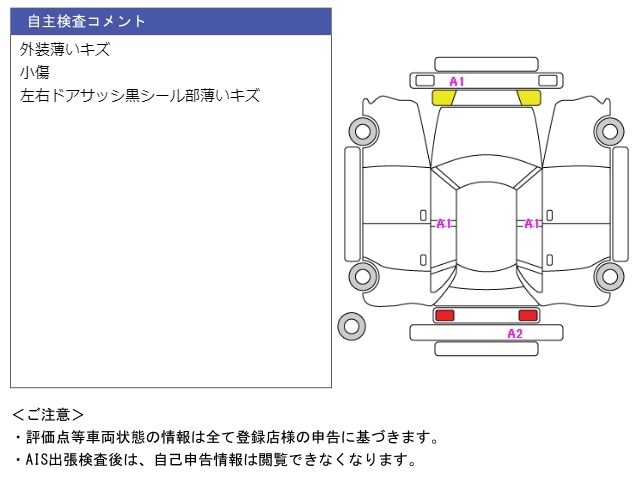 自主検査コメント

外装薄いキズ
小傷
左右ドアサッシ黒シール部薄いキズ

A1
A1
A1
A2

<ご注意>
・評価点等車両状態の情報は全て登録店様の申告に基づきます。
・AIS出張検査後は、自己申告情報は閲覧できなくなります。