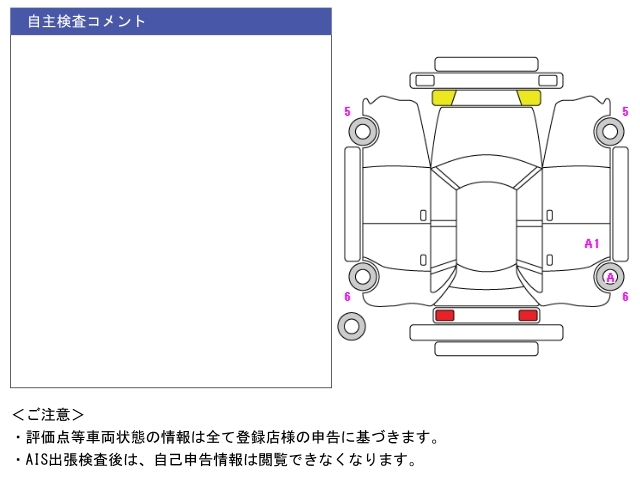 自主検査コメント

5
5
A1
A
6
6

＜ご注意＞
・評価点等車両状態の情報は全て登録店様の申告に基づきます。
・AIS出張検査後は、自己申告情報は閲覧できなくなります。