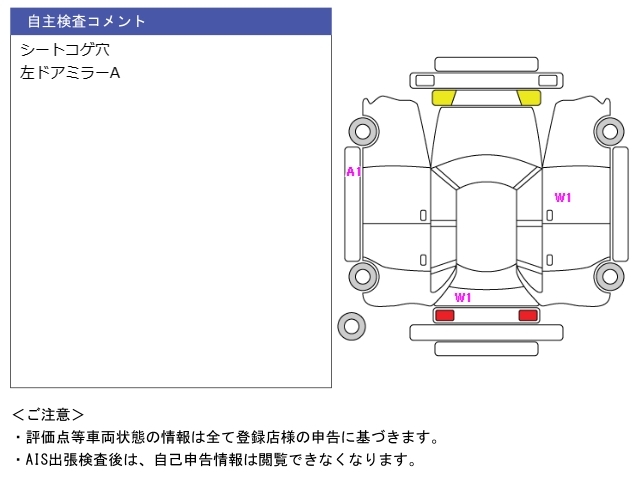 自主検査コメント

シートコゲ穴
左ドアミラーA

A1

W1

W1

＜ご注意＞
・評価点等車両状態の情報は全て登録店様の申告に基づきます。
・AIS出張検査後は、自己申告情報は閲覧できなくなります。