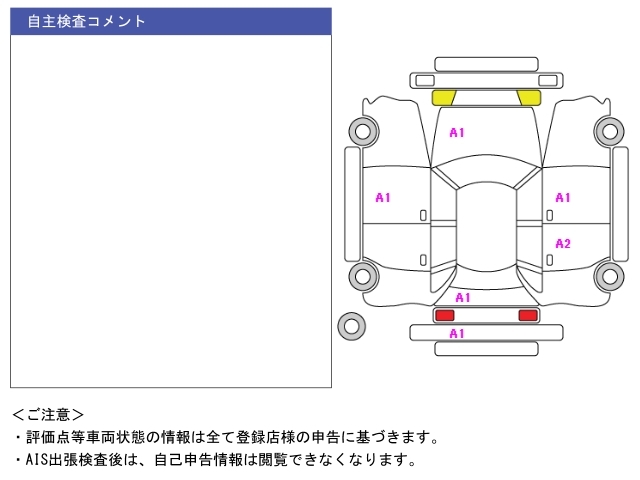 自主検査コメント

A1
A1
A1
A2
A1
A1

＜ご注意＞
・評価点等車両状態の情報は全て登録店様の申告に基づきます。
・AIS出張検査後は、自己申告情報は閲覧できなくなります。