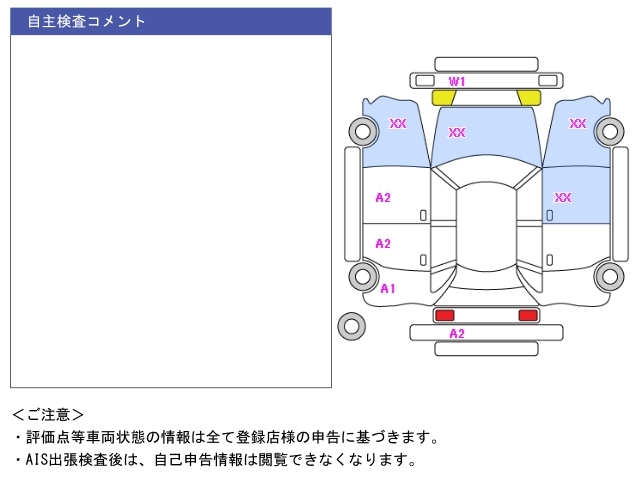 自主検査コメント

W1
XX
XX
XX
A2
XX
A2
A1
A2

＜ご注意＞
・評価点等車両状態の情報は全て登録店様の申告に基づきます。
・AIS出張検査後は、自己申告情報は閲覧できなくなります。