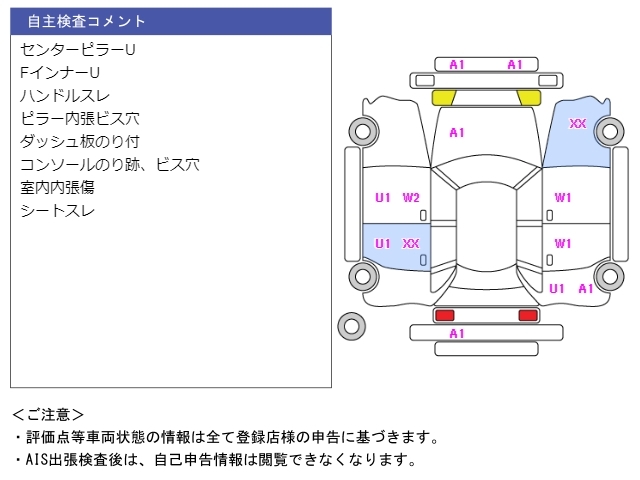 自主検査コメント

センターピラーU
FインナーU
ハンドルスレ
ピラー内張ビス穴
ダッシュ板のり付
コンソールのり跡、ビス穴
室内内張傷
シートスレ

A1 A1
A1
XX
U1 W2
W1
U1 XX
W1
U1 A1
A1

<ご注意>
・評価点等車両状態の情報は全て登録店様の申告に基づきます。
・AIS出張検査後は、自己申告情報は閲覧できなくなります。