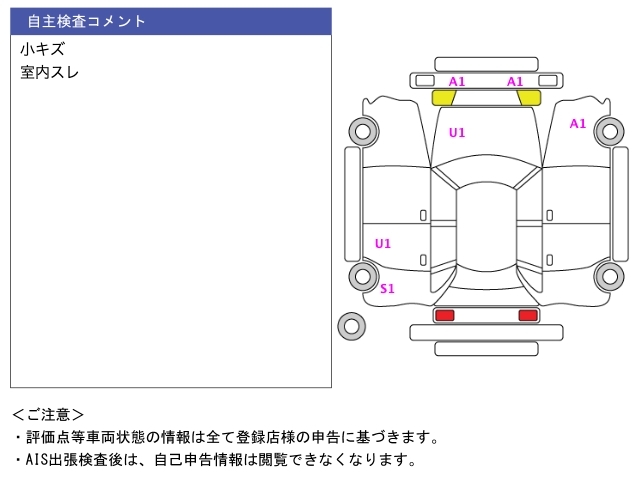 自主検査コメント

小キズ
室内スレ

A1
A1
U1
A1
U1
S1

<ご注意>
・評価点等車両状態の情報は全て登録店様の申告に基づきます。
・AIS出張検査後は、自己申告情報は閲覧できなくなります。