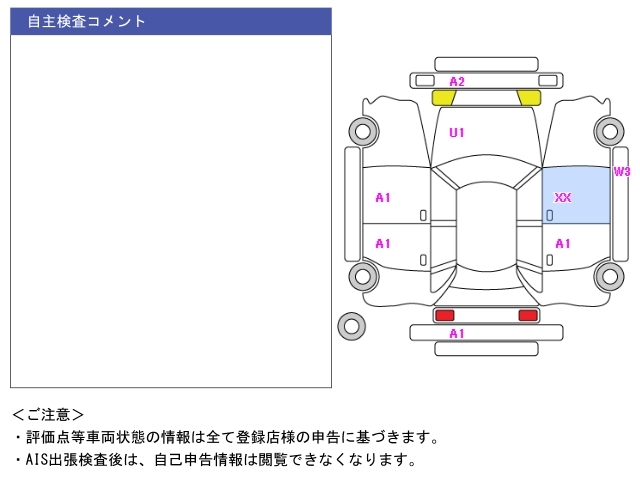 自主検査コメント

A2

U1

W3

A1

XX

A1

A1

A1

<ご注意>
・評価点等車両状態の情報は全て登録店様の申告に基づきます。
・AIS出張検査後は、自己申告情報は閲覧できなくなります。