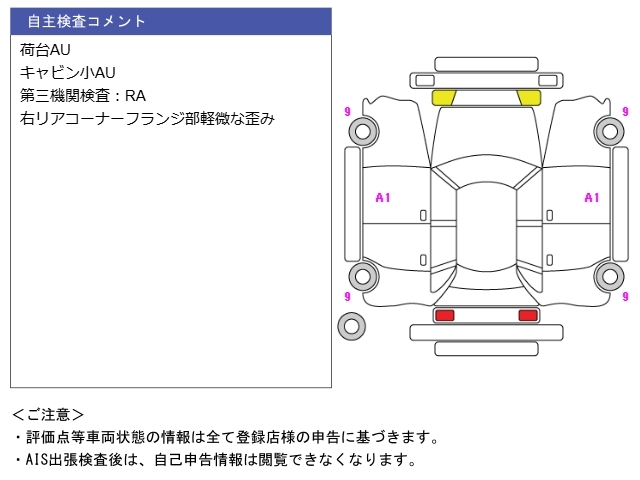 自主検査コメント

荷台AU
キャビン小AU
第三機関検査：RA
右リアコーナーフランジ部軽微な歪み

9
9
A1
A1
9
9

＜ご注意＞
・評価点等車両状態の情報は全て登録店様の申告に基づきます。
・AIS出張検査後は、自己申告情報は閲覧できなくなります。