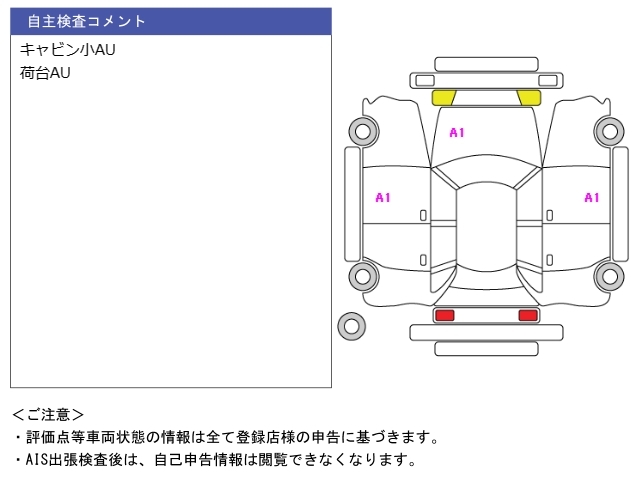 自主検査コメント

キャビン小AU
荷台AU

A1

A1

A1

<ご注意>
・評価点等車両状態の情報は全て登録店様の申告に基づきます。
・AIS出張検査後は、自己申告情報は閲覧できなくなります。