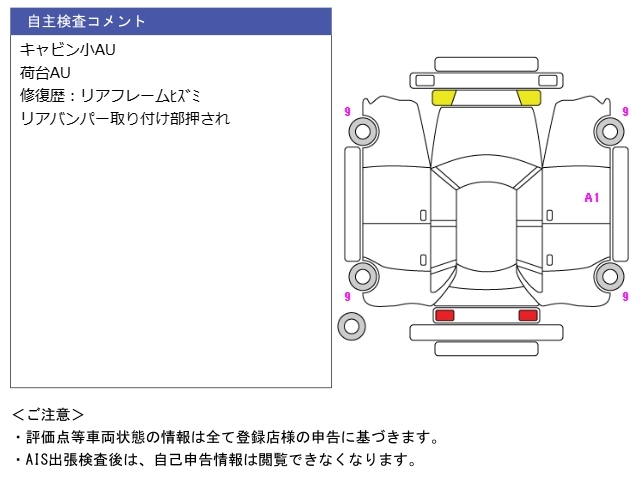 自主検査コメント

キャビン小AU
荷台AU
修復歴：リアフレームﾋｽﾞﾐ
リアバンパー取り付け部押され

9
9
A1
9
9

＜ご注意＞
・評価点等車両状態の情報は全て登録店様の申告に基づきます。
・AIS出張検査後は、自己申告情報は閲覧できなくなります。